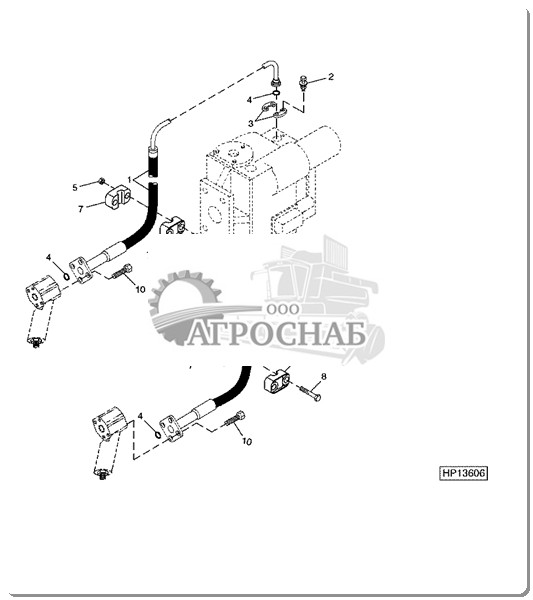 2
4
3
5
1
7
4
10
ООО
АГРОСНАБ
8
4
10
HP13606